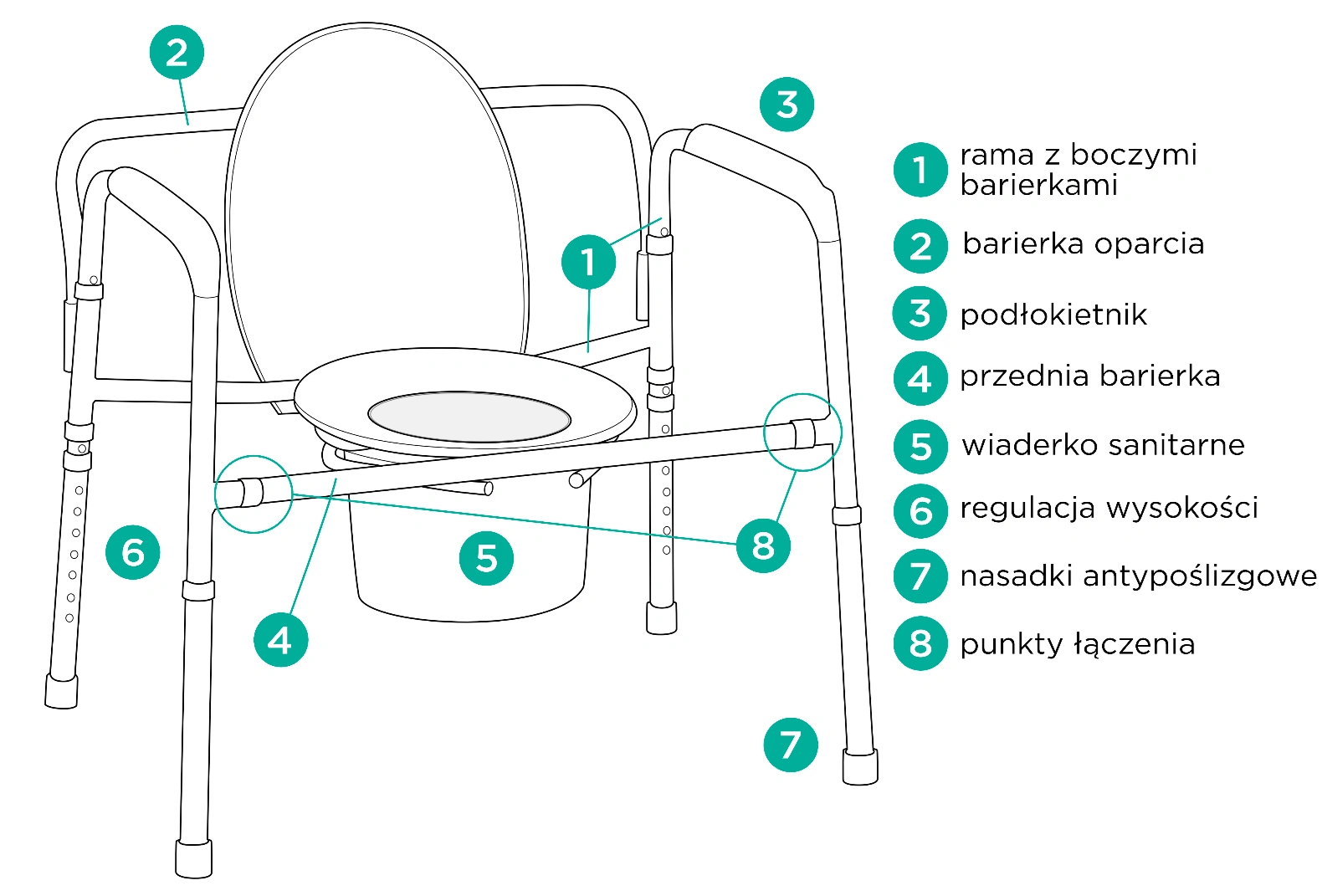 2

3

1

6

5

8

4

7

1 rama z boczymi barierkami

2 barierka oparcia

3 podłokietnik

4 przednia barierka

5 wiaderko sanitarne

6 regulacja wysokości

7 nasadki antypoślizgowe

8 punkty łączenia