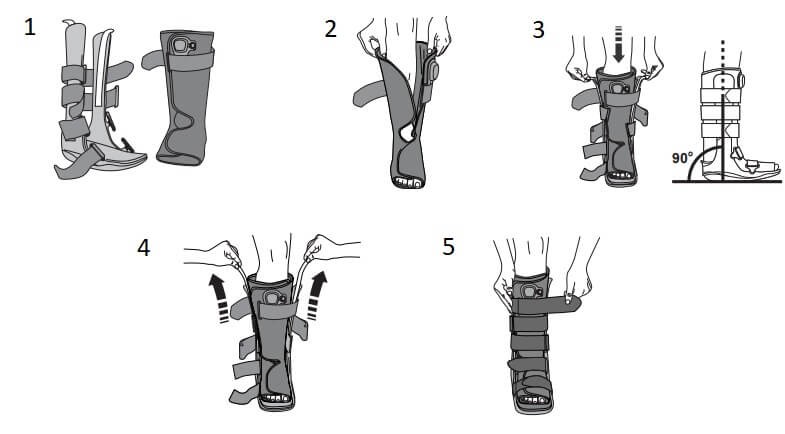 1

2

3

90°

4

5