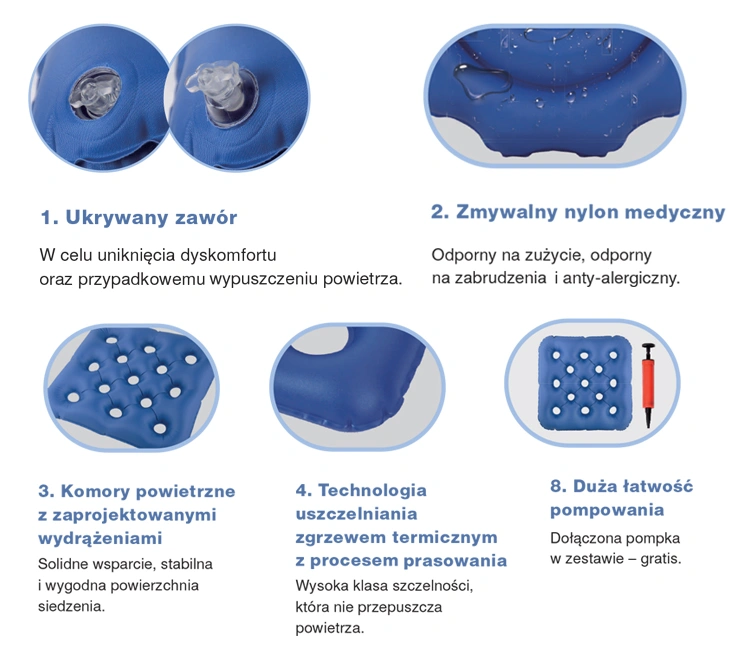 1. Ukrywany zawór

W celu uniknięcia dyskomfortu oraz przypadkowemu wypuszczeniu powietrza.

2. Zmywalny nylon medyczny

Odporny na zużycie, odporny na zabrudzenia i anty-alergiczny.

3. Komory powietrzne z zaprojektowanymi wydrążeniami

Solidne wsparcie, stabilna i wygodna powierzchnia siedzenia.

4. Technologia uszczelniania zgrzewem termicznym z procesem prasowania

Wysoka klasa szczelności, która nie przepuszcza powietrza.

8. Duża łatwość pompowania

Dołączona pompka w zestawie – gratis.