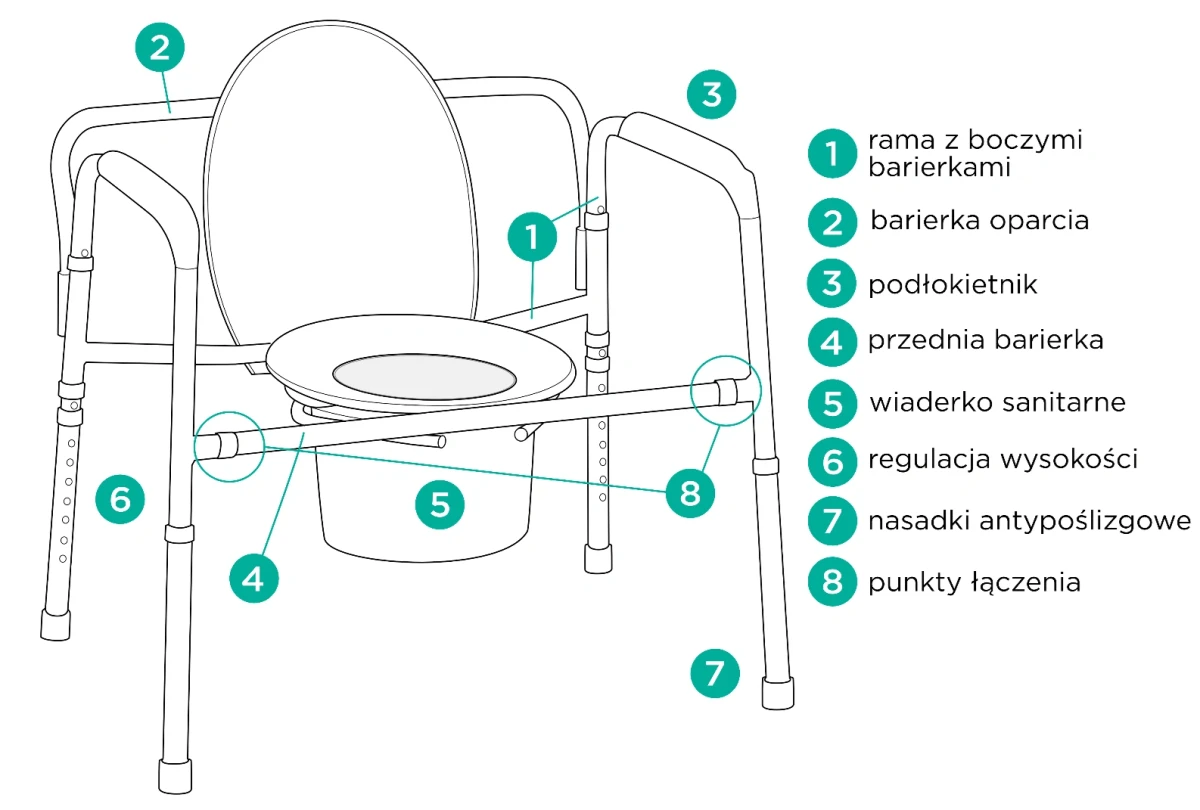 2
3
1
6
5
8
4
7

1 rama z boczymi barierkami
2 barierka oparcia
3 podłokietnik
4 przednia barierka
5 wiaderko sanitarne
6 regulacja wysokości
7 nasadki antypoślizgowe
8 punkty łączenia